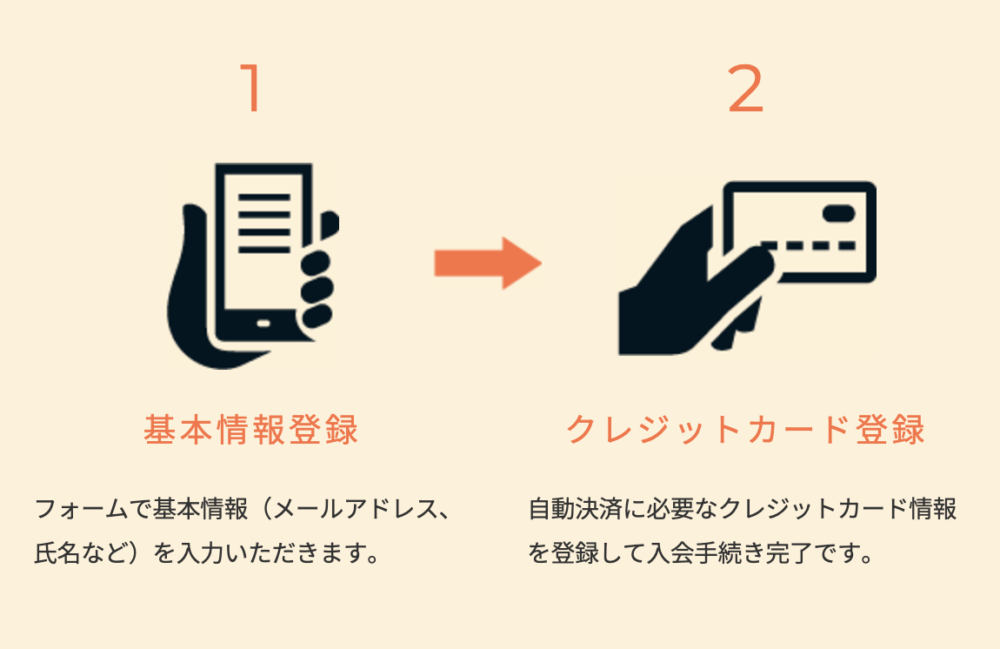 1

基本情報登録

フォームで基本情報（メールアドレス、氏名など）を入力いただきます。

2

クレジットカード登録

自動決済に必要なクレジットカード情報を登録して入会手続き完了です。